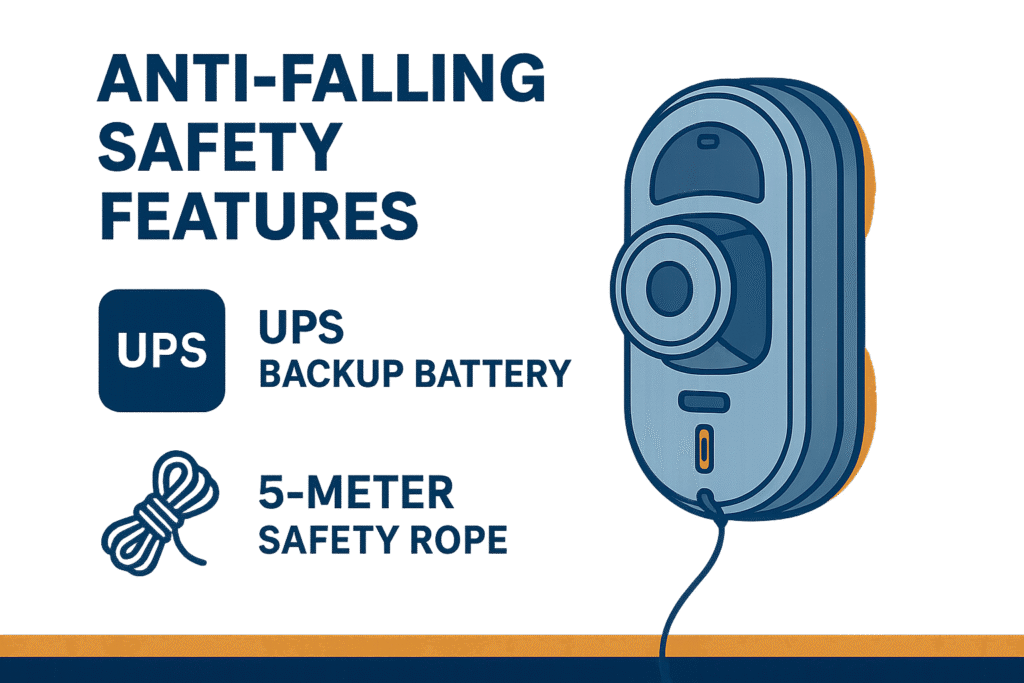 ANTI-FALLING SAFETY FEATURES

UPS

UPS
BACKUP BATTERY

5-METER
SAFETY ROPE